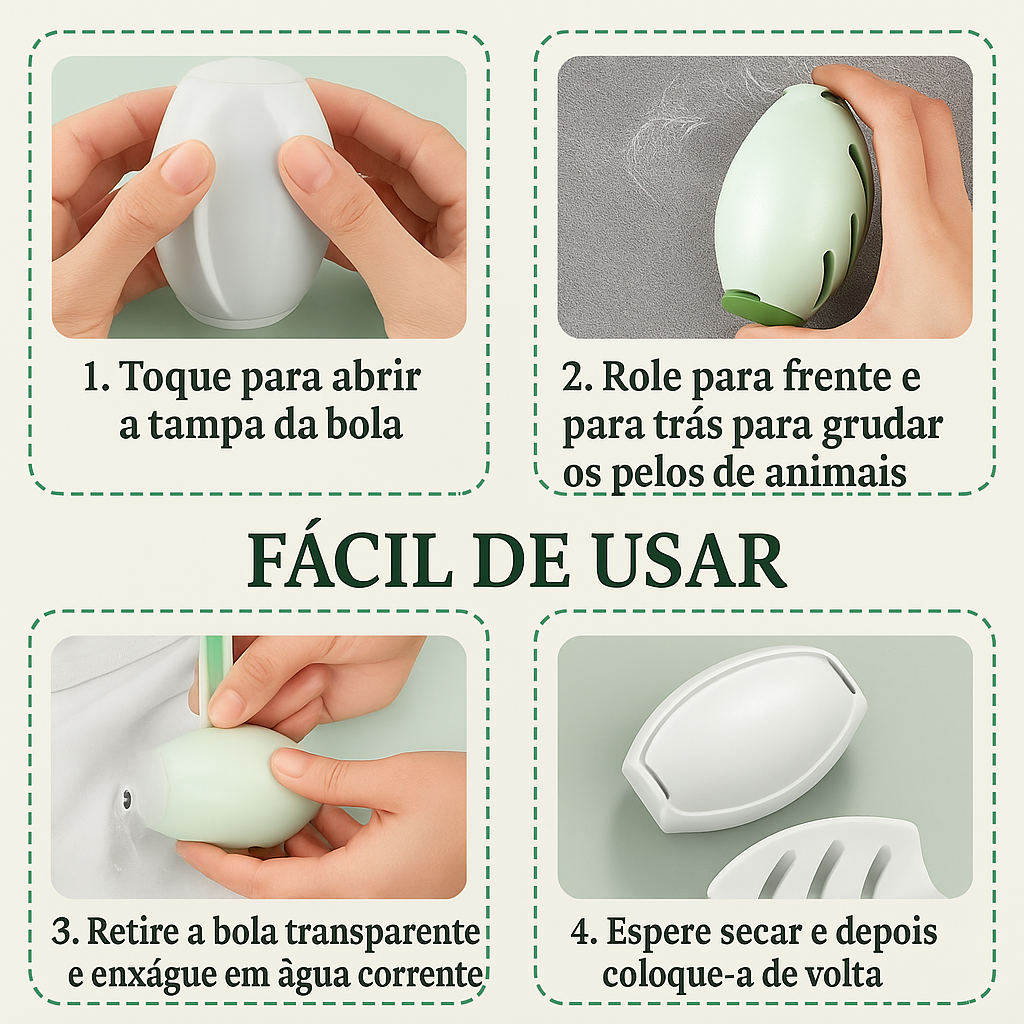 1. Toque para abrir a tampa da bola

2. Role para frente e para trás para grudar os pelos de animais

FÁCIL DE USAR

3. Retire a bola transparente e enxágue em àgua corrente

4. Espere secar e depois coloque-a de volta